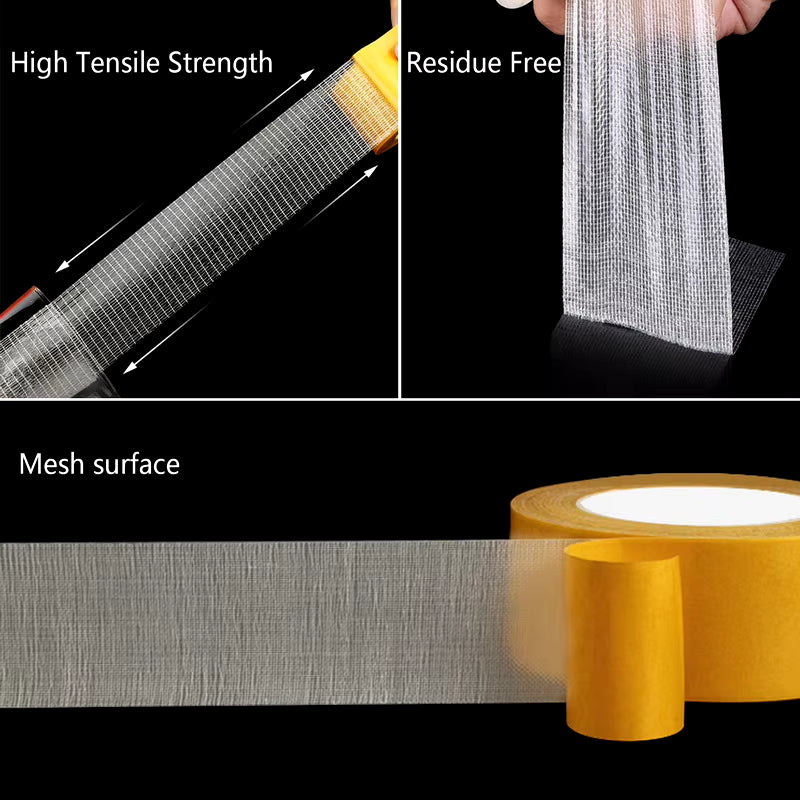 High Tensile Strength

Residue Free

Mesh surface